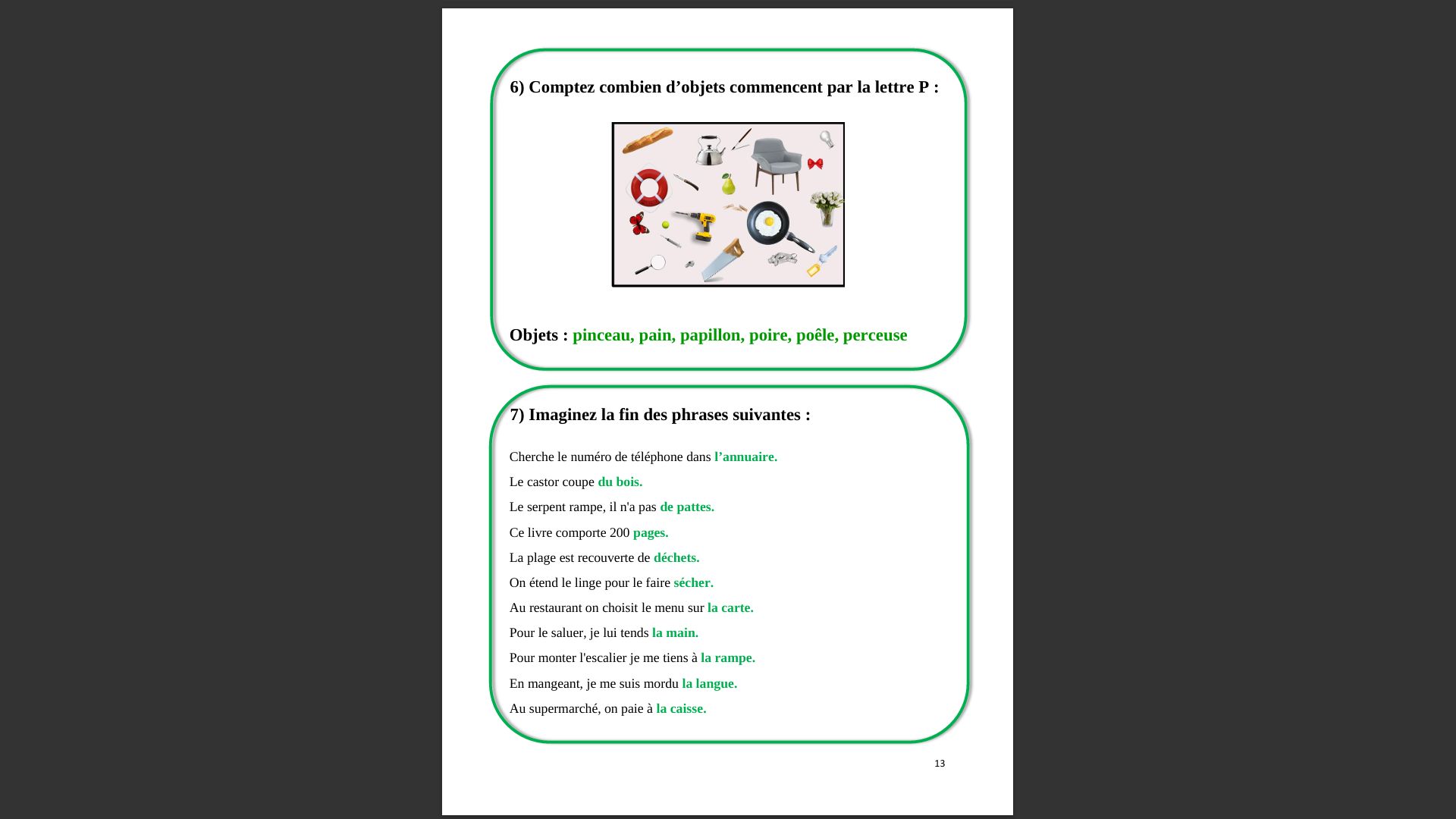 6) Comptez combien d’objets commencent par la lettre P :

Objets : pinceau, pain, papillon, poire, poêle, perceuse

7) Imaginez la fin des phrases suivantes :

Cherche le numéro de téléphone dans l’annuaire.

Le castor coupe du bois.

Le serpent rampe, il n'a pas de pattes.

Ce livre comporte 200 pages.

La plage est recouverte de déchets.

On étend le linge pour le faire sécher.

Au restaurant on choisit le menu sur la carte.

Pour le saluer, je lui tends la main.

Pour monter l'escalier je me tiens à la rampe.

En mangeant, je me suis mordu la langue.

Au supermarché, on paie à la caisse.

13